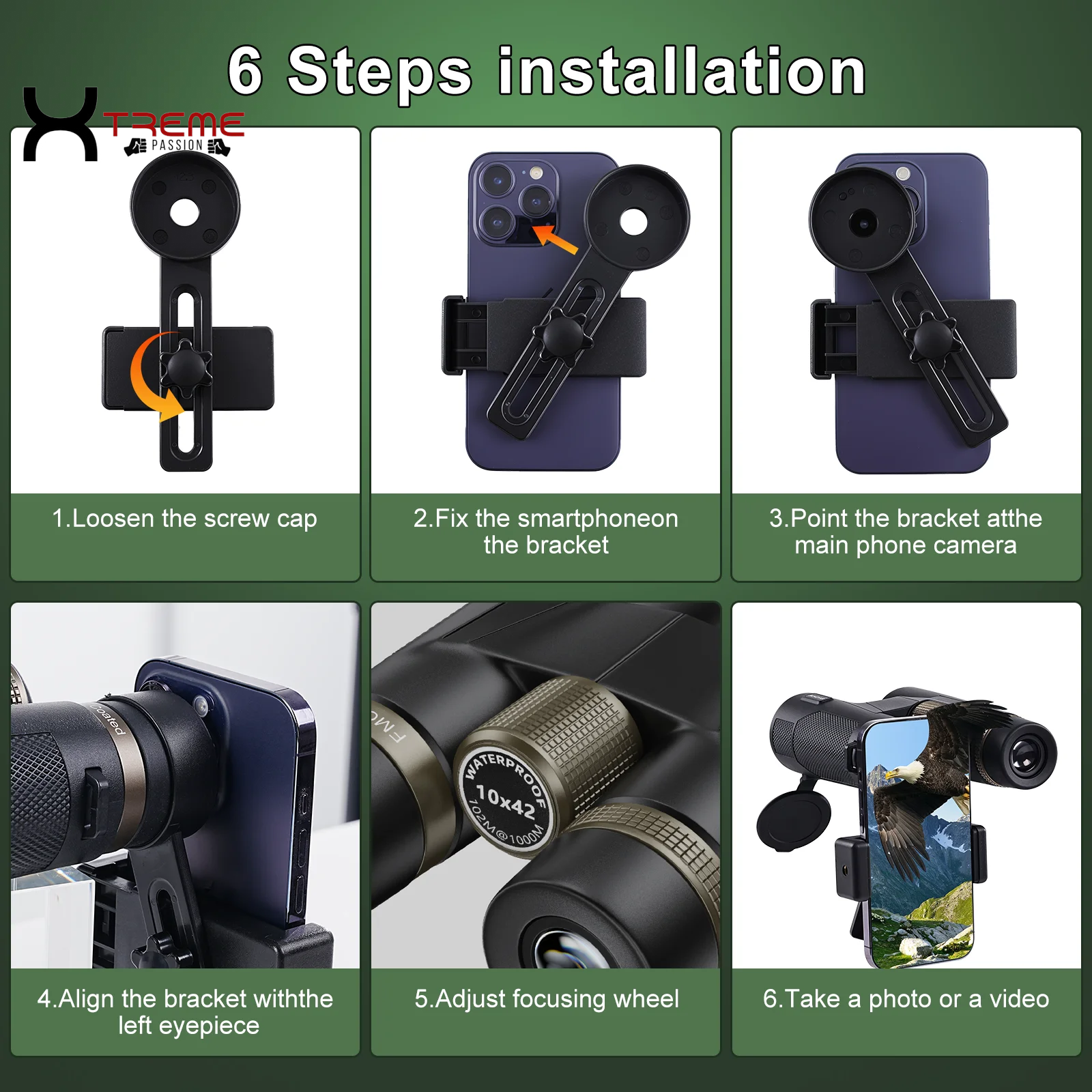 6 Steps installation

XTREME PASSION

1.Loosen the screw cap

2.Fix the smartphoneon the bracket

3.Point the bracket atthe main phone camera

coated

FMC

WATERPROOF 10x42 102M@1000M

4.Align the bracket withthe left eyepiece

5.Adjust focusing wheel

6.Take a photo or a video