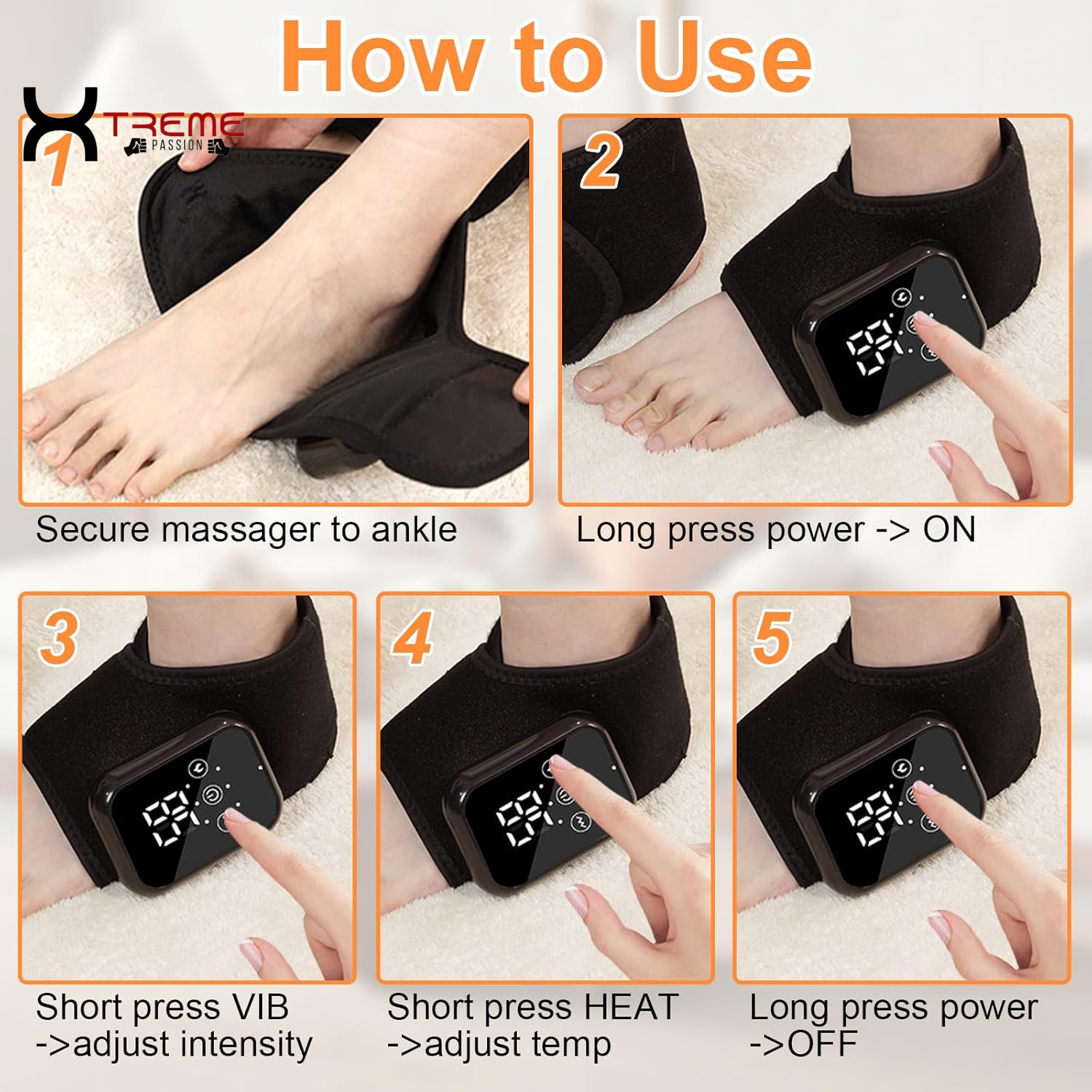 How to Use

XTREME PASSION

1

Secure massager to ankle

2

Long press power -> ON

3

Short press VIB ->adjust intensity

4

Short press HEAT ->adjust temp

5

Long press power ->OFF