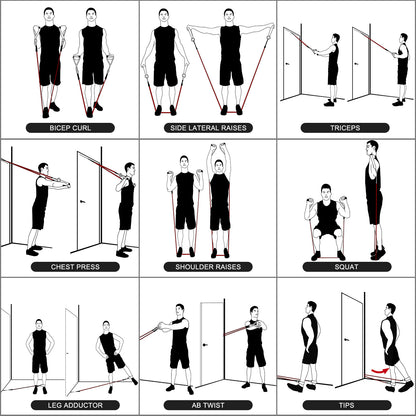 BICEP CURL

SIDE LATERAL RAISES

TRICEPS

CHEST PRESS

SHOULDER RAISES

SQUAT

LEG ADDUCTOR

AB TWIST

TIPS