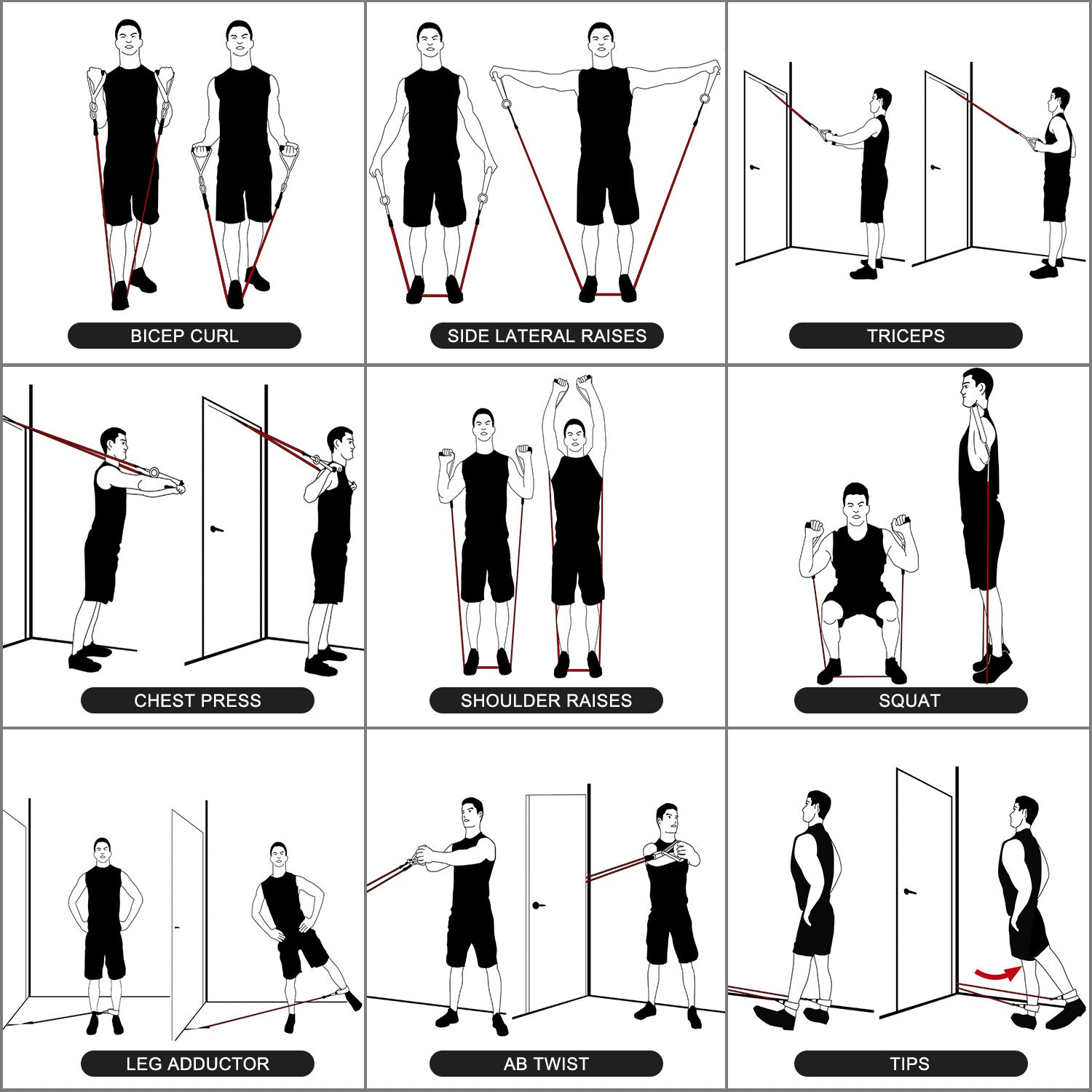 BICEP CURL

SIDE LATERAL RAISES

TRICEPS

CHEST PRESS

SHOULDER RAISES

SQUAT

LEG ADDUCTOR

AB TWIST

TIPS